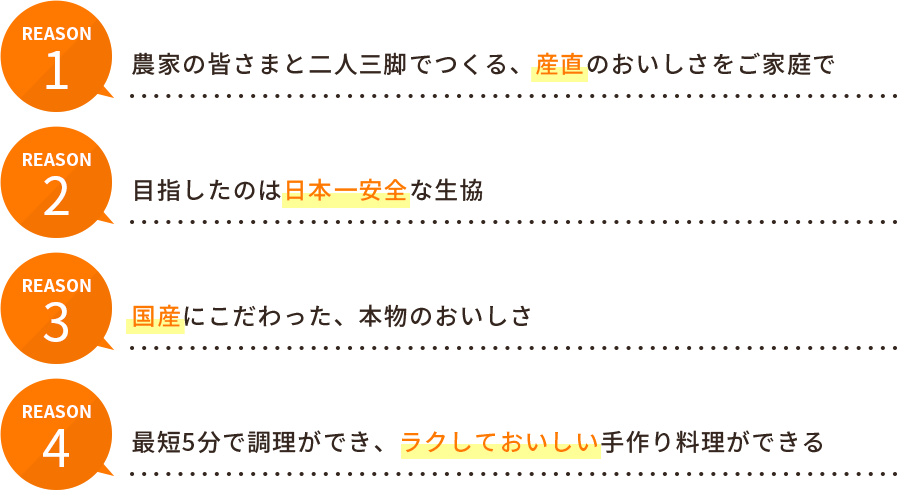 REASON
1

農家の皆さまと二人三脚でつくる、産直のおいしさをご家庭で

REASON
2

目指したのは日本一安全な生協

REASON
3

国産にこだわった、本物のおいしさ

REASON
4

最短5分で調理ができ、ラクしておいしい手作り料理ができる